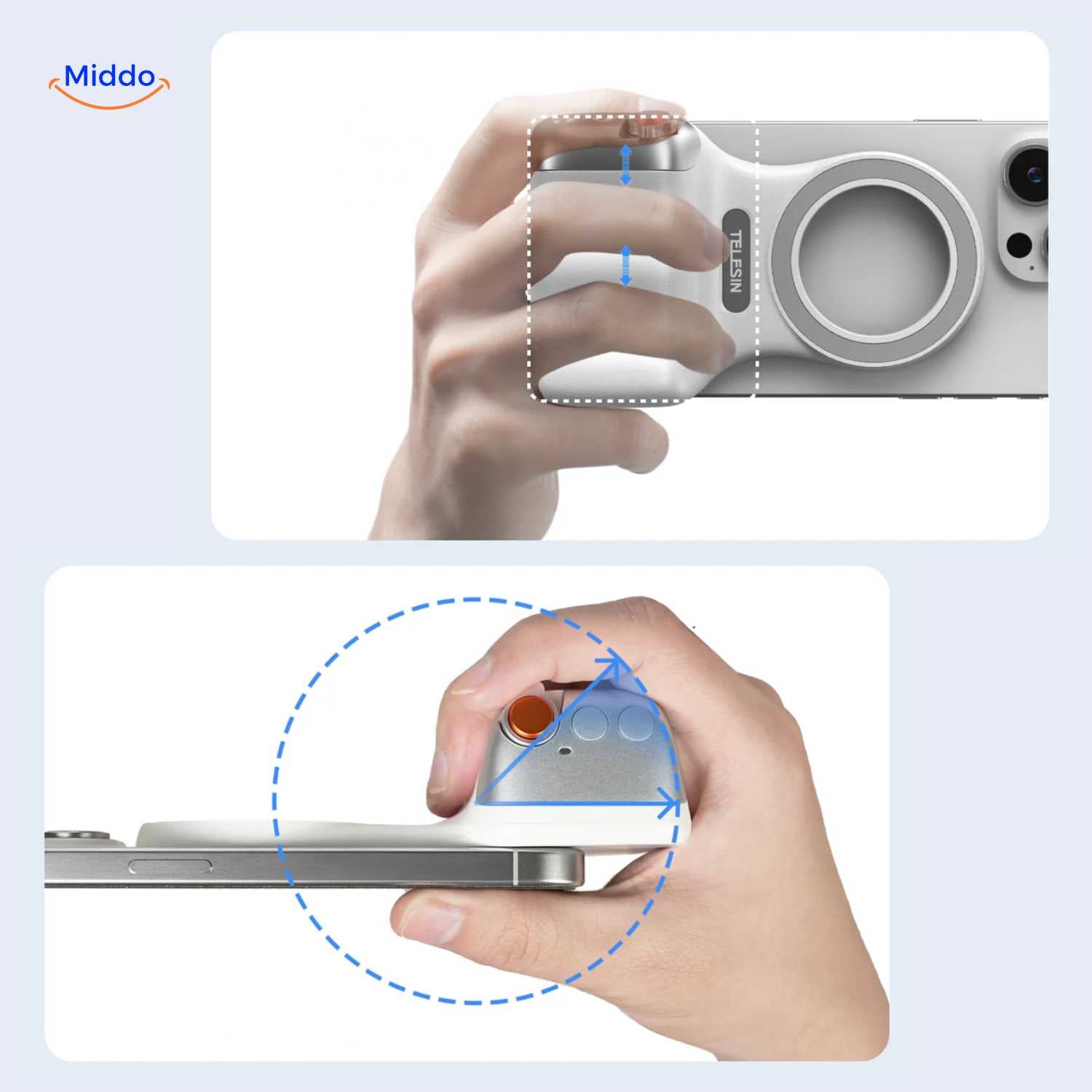 Middo

TELESIN