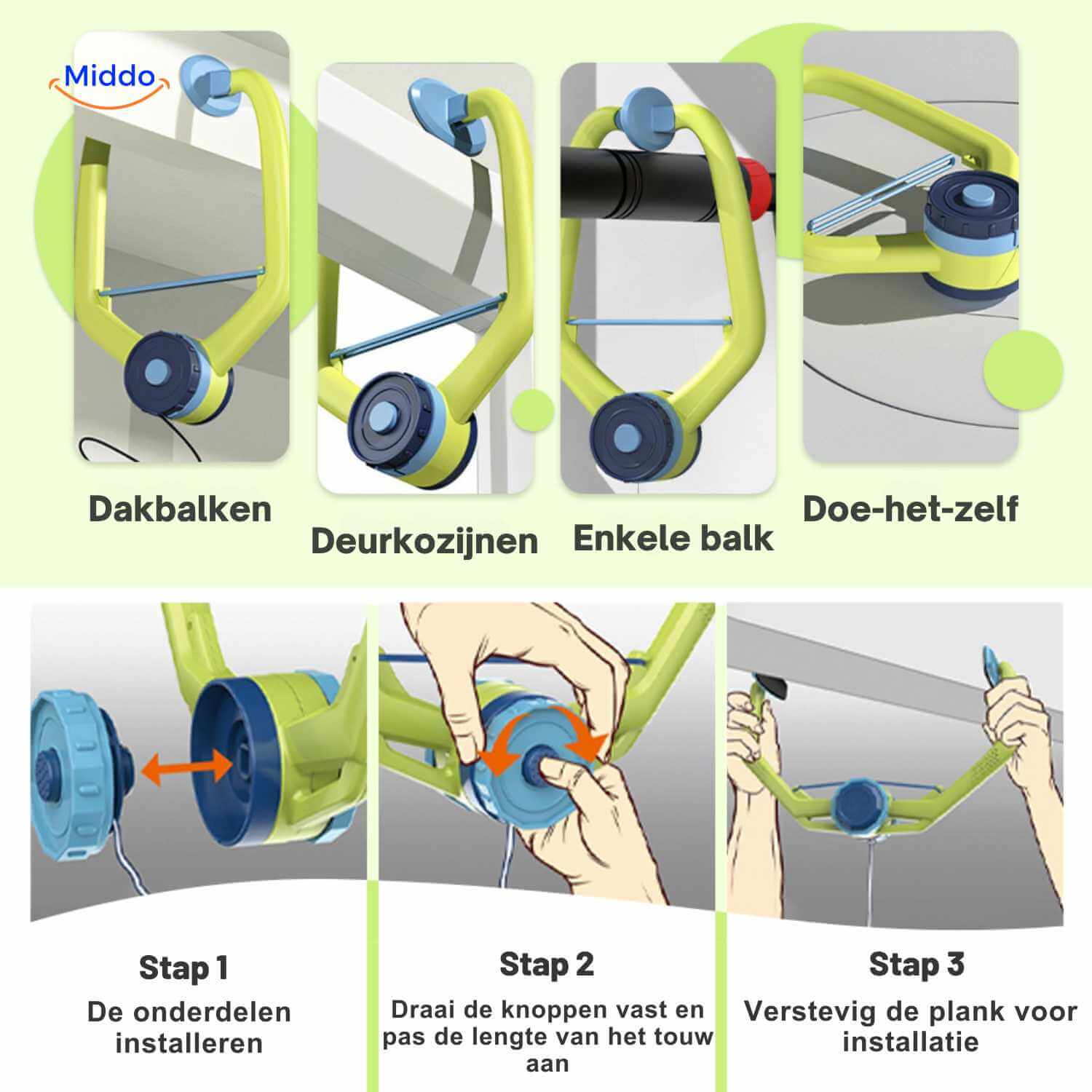 Middo

Dakbalken

Deurkozijnen

Enkele balk

Doe-het-zelf

Stap 1
De onderdelen installeren

Stap 2
Draai de knoppen vast en pas de lengte van het touw aan

Stap 3
Verstevig de plank voor installatie