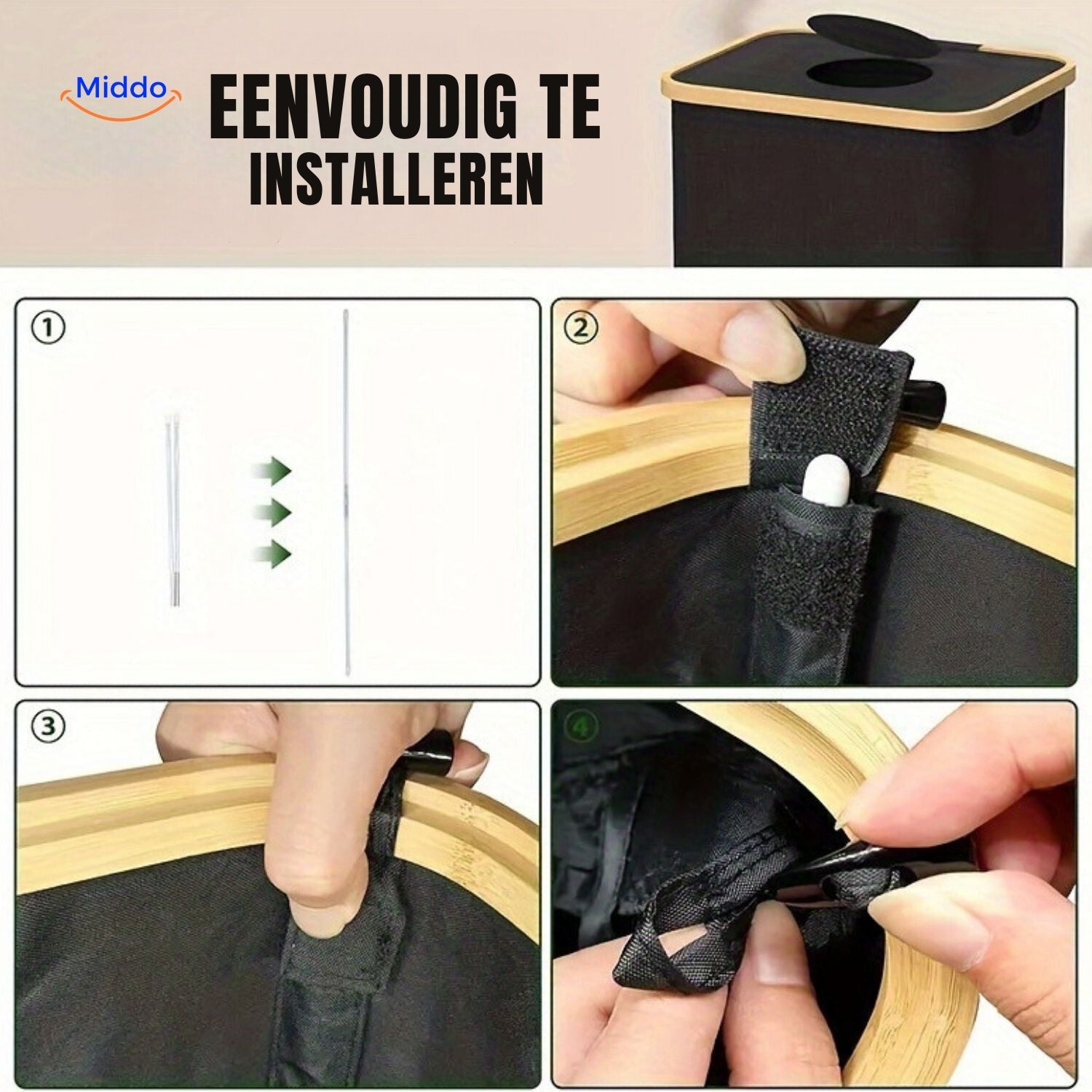 Middo

EENVOUDIG TE INSTALLEREN

①

②

③

④