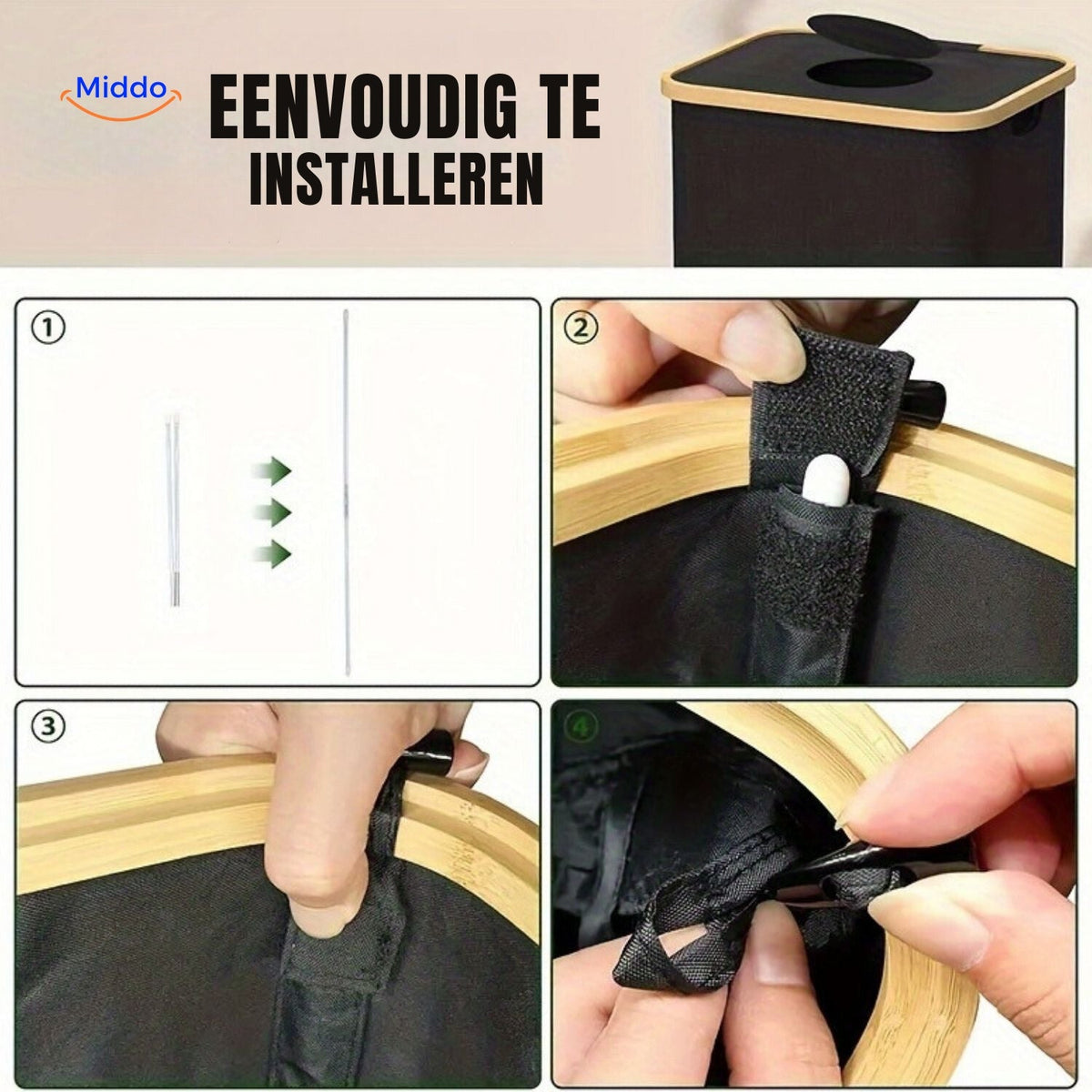 Middo

EENVOUDIG TE INSTALLEREN

①

②

③

④