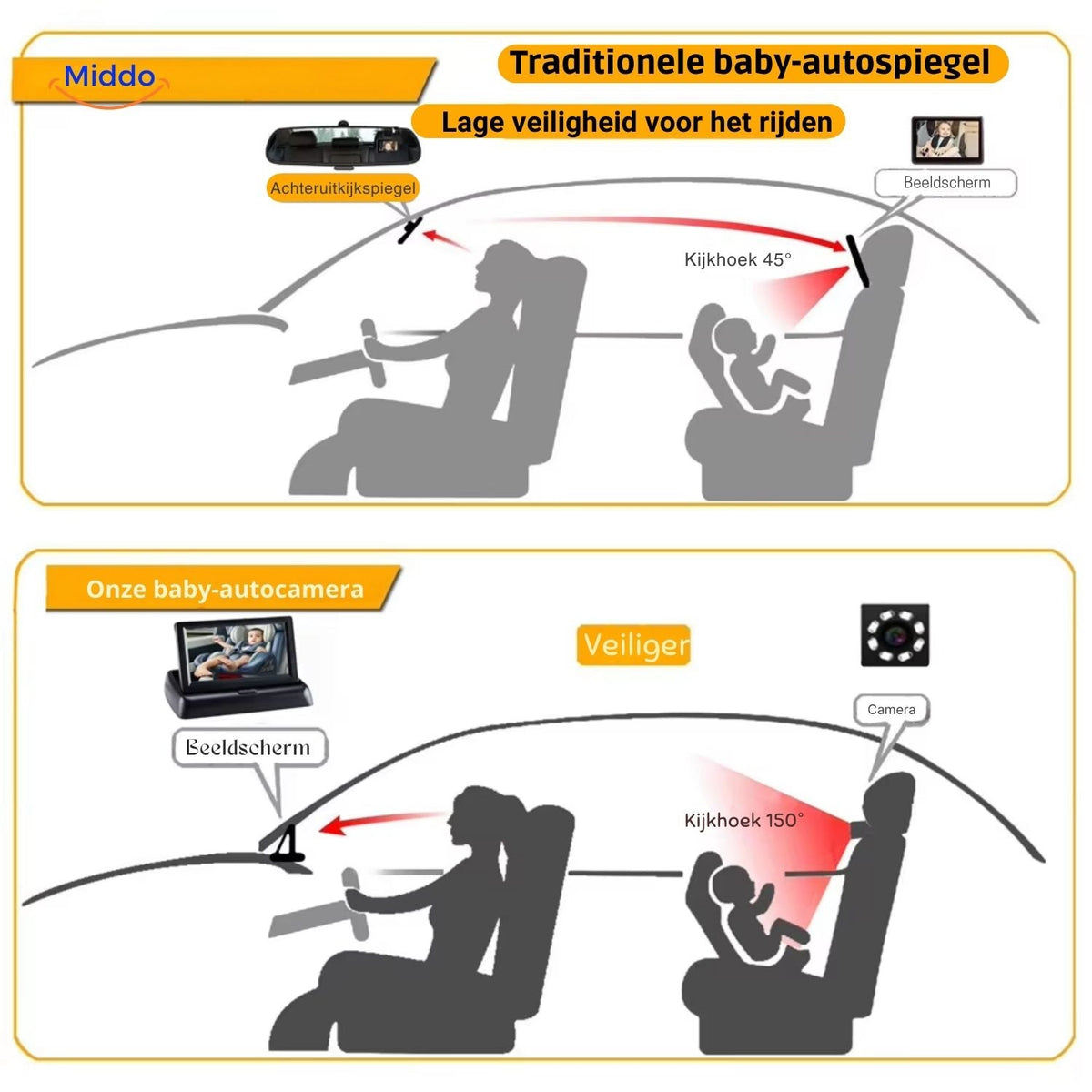 Middo

Traditionele baby-autospiegel

Lage veiligheid voor het rijden

Achteruitkijkspiegel

Beeldscherm

Kijkhoek 45°

Onze baby-autocamera

Veiliger

Beeldscherm

Camera

Kijkhoek 150°